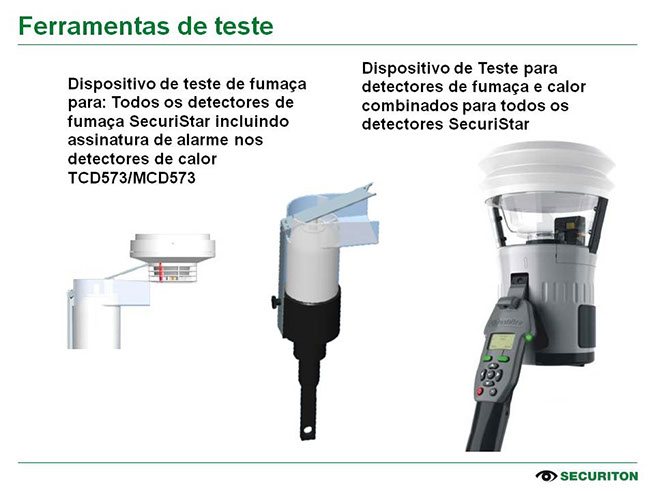 Ferramentas de teste

Dispositivo de teste de fumaça para: Todos os detectores de fumaça SecuriStar incluindo assinatura de alarme nos detectores de calor TCD573/MCD573

Dispositivo de Teste para detectores de fumaça e calor combinados para todos os detectores SecuriStar

SECURITON