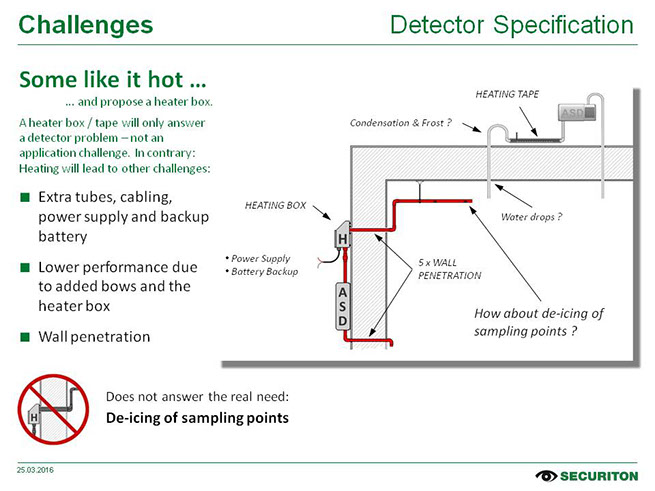 Challenges

Detector Specification

Some like it hot ...

... and propose a heater box.

A heater box / tape will only answer a detector problem – not an application challenge. In contrary: Heating will lead to other challenges:

■ Extra tubes, cabling, power supply and backup battery

■ Lower performance due to added bows and the heater box

■ Wall penetration

HEATING TAPE

ASD

Condensation & Frost ?

HEATING BOX

Water drops ?

H

• Power Supply
• Battery Backup

5 x WALL PENETRATION

A S D

How about de-icing of sampling points ?

H

Does not answer the real need:

De-icing of sampling points

25.03.2016

SECURITON